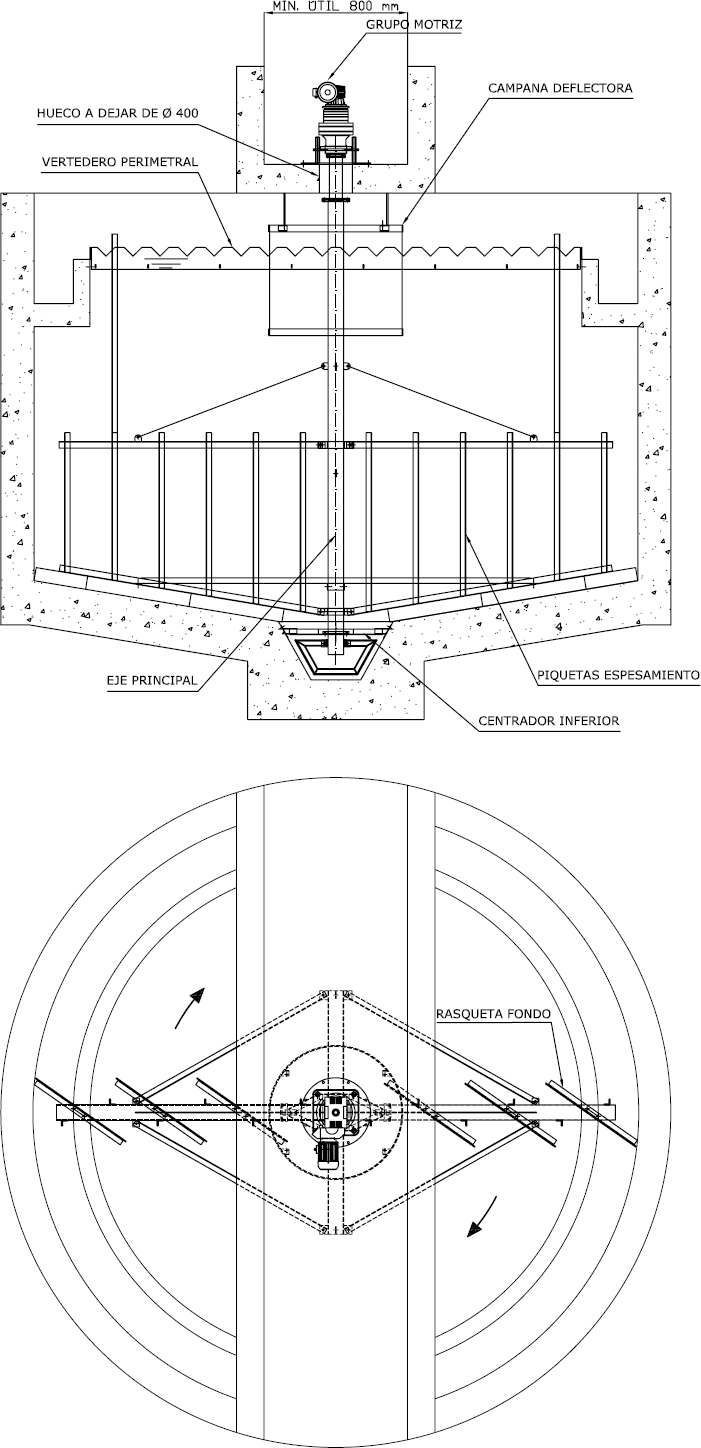 MIN. ÚTIL 800 mm
GRUPO MOTRIZ
CAMPANA DEFLECTORA
HUECO A DEJAR DE Ø 400
VERTEDERO PERIMETRAL
EJE PRINCIPAL
PIQUETAS ESPESAMIENTO
CENTRADOR INFERIOR
RASQUETA FONDO